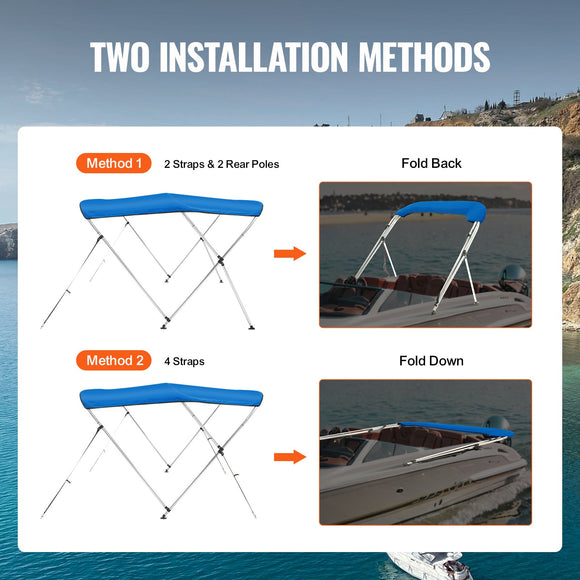 TWO INSTALLATION METHODS

Method 1 2 Straps & 2 Rear Poles

Fold Back

Method 2 4 Straps

Fold Down