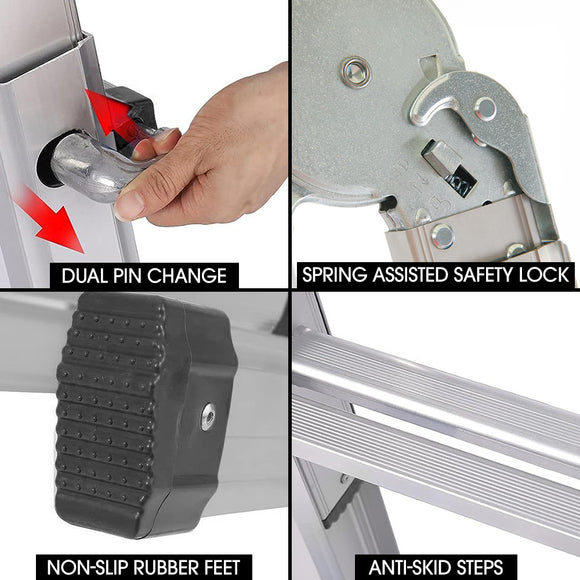 DUAL PIN CHANGE

SPRING ASSISTED SAFETY LOCK

NON-SLIP RUBBER FEET

ANTI-SKID STEPS