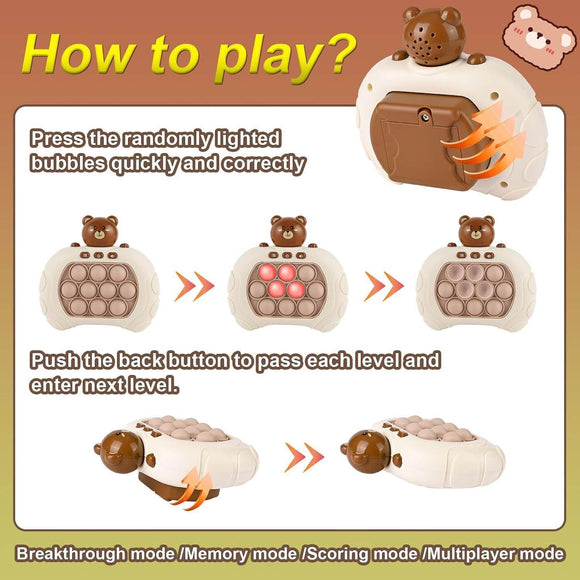 How to play?

Press the randomly lighted bubbles quickly and correctly

Push the back button to pass each level and enter next level.

Breakthrough mode /Memory mode /Scoring mode /Multiplayer mode