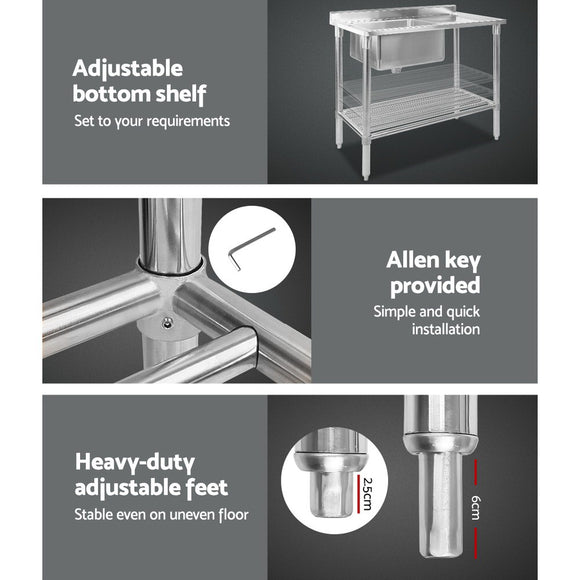 Adjustable bottom shelf
Set to your requirements

Allen key provided
Simple and quick installation

Heavy-duty adjustable feet
Stable even on uneven floor

2.5cm

6cm