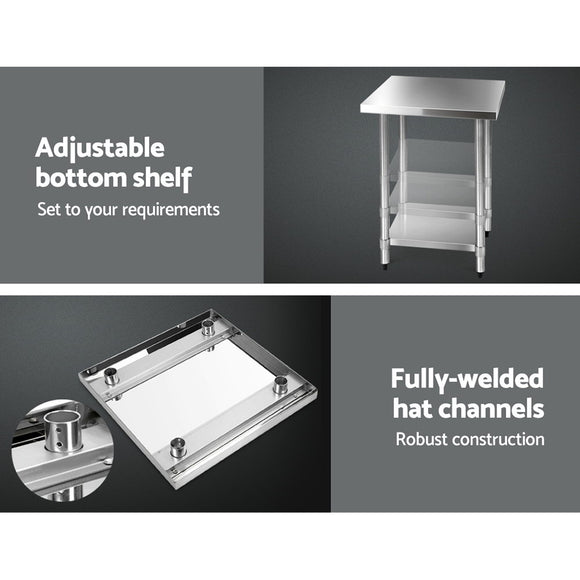 Adjustable bottom shelf

Set to your requirements

Fully-welded hat channels

Robust construction