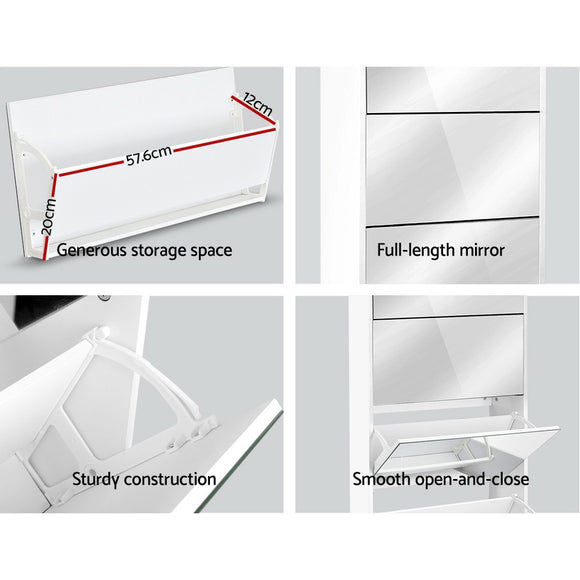 12cm
57.6cm
20cm
Generous storage space

Full-length mirror

Sturdy construction

Smooth open-and-close