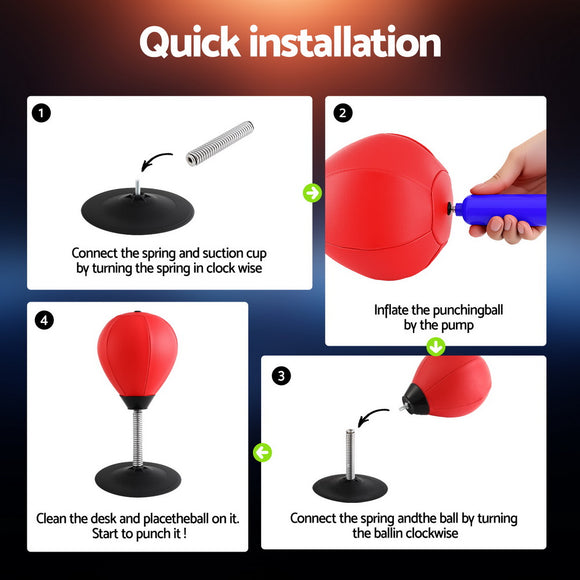 Quick installation

1

Connect the spring and suction cup by turning the spring in clock wise

2

Inflate the punchingball by the pump

3

Connect the spring andthe ball by turning the ballin clockwise

4

Clean the desk and placetheball on it. Start to punch it !